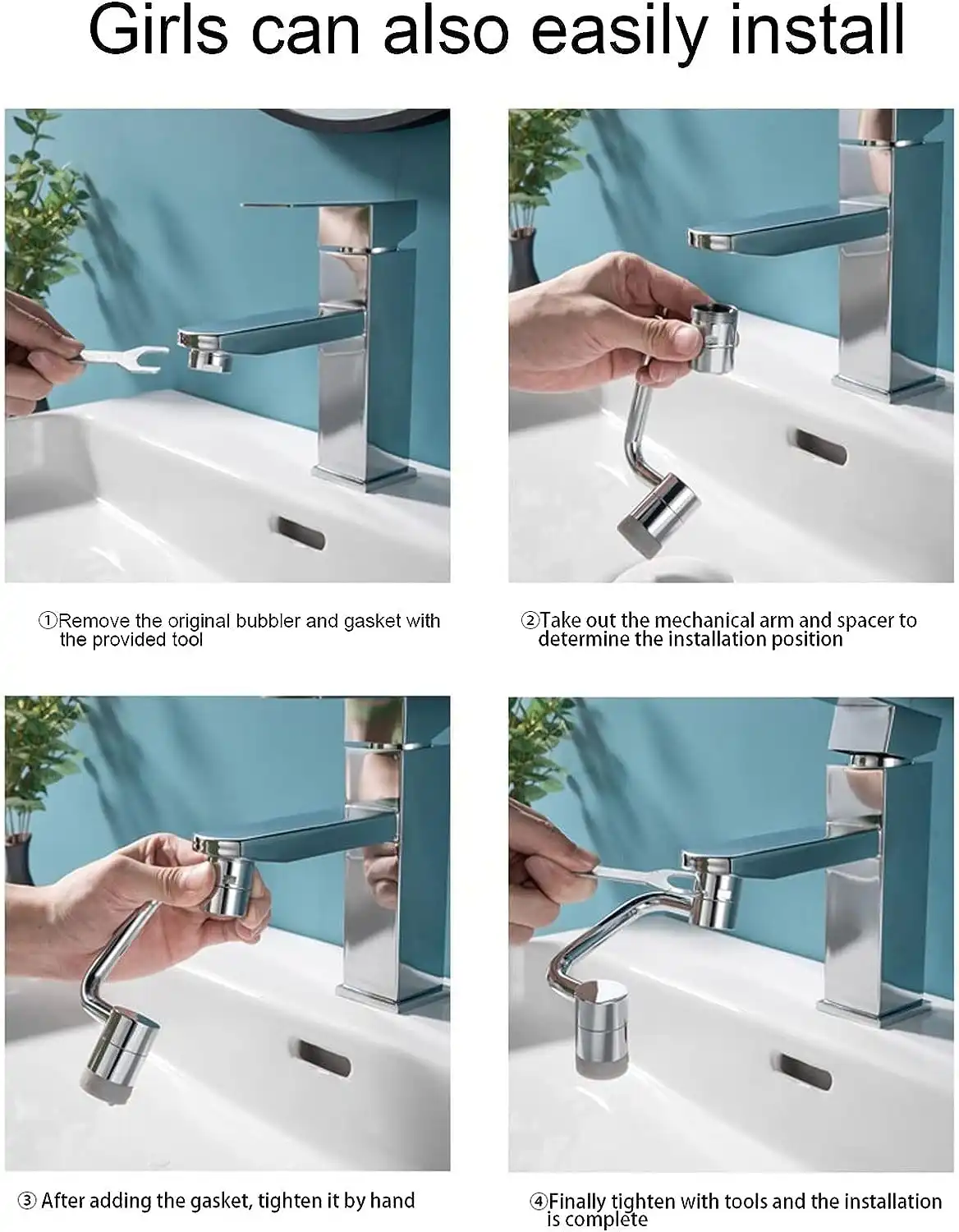 Girls can also easily install

①Remove the original bubbler and gasket with the provided tool

②Take out the mechanical arm and spacer to determine the installation position

③ After adding the gasket, tighten it by hand

④Finally tighten with tools and the installation is complete